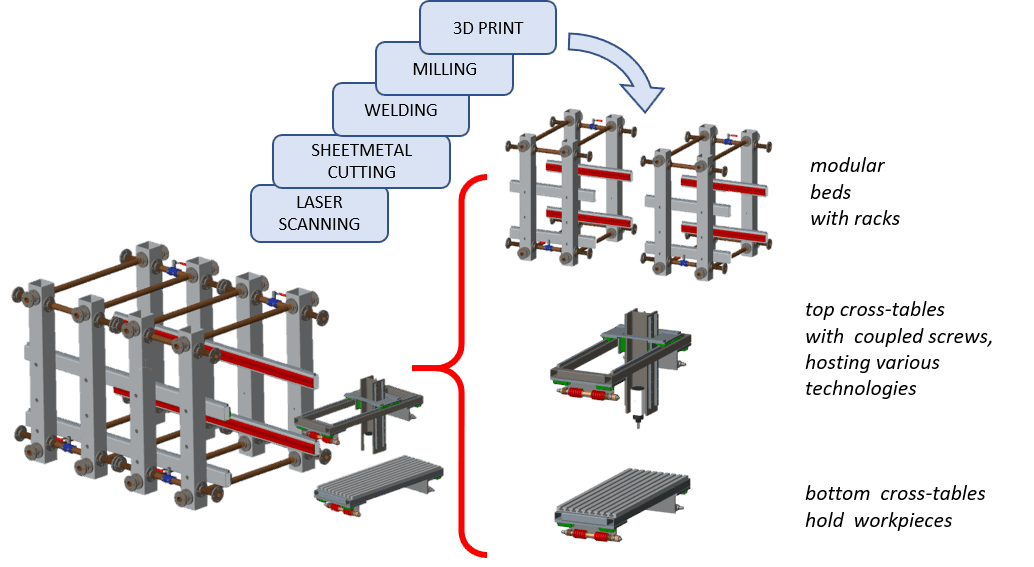 3D PRINT

MILLING

WELDING

SHEETMETAL CUTTING

LASER SCANNING

modular beds with racks

top cross-tables with coupled screws, hosting various technologies

bottom cross-tables hold workpieces